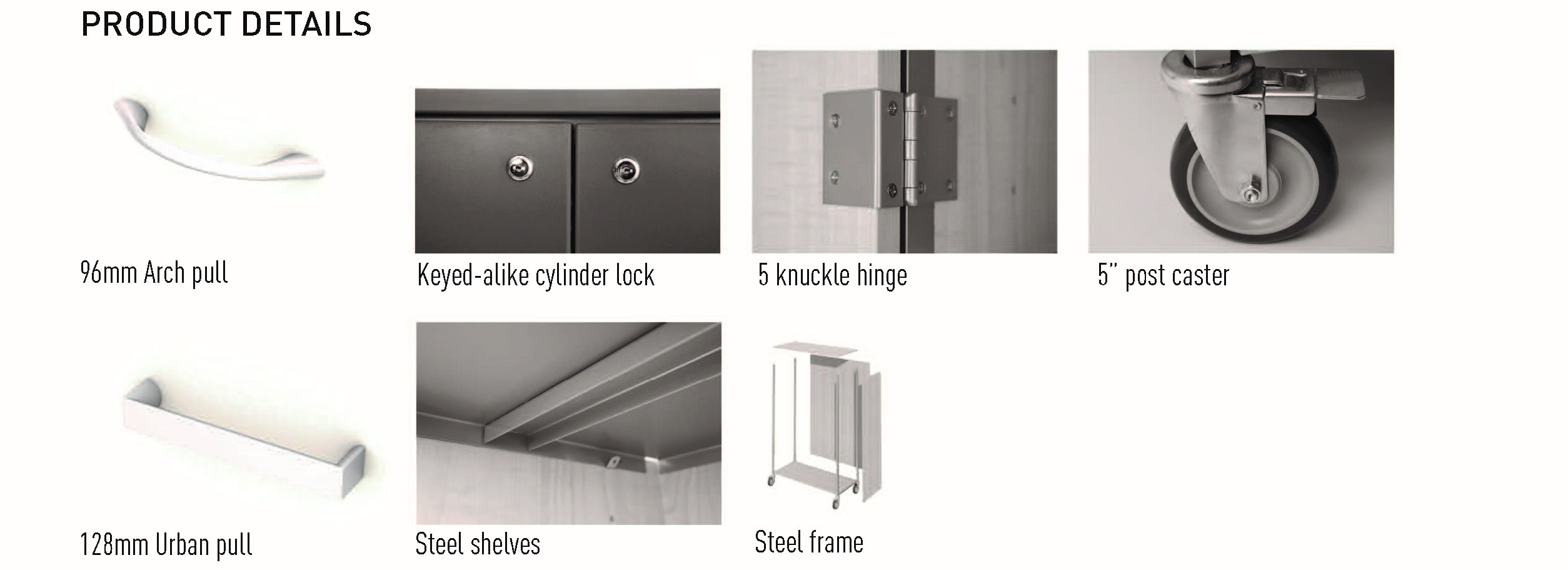 PRODUCT DETAILS

96mm Arch pull

Keyed-alike cylinder lock

5 knuckle hinge

5" post caster

128mm Urban pull

Steel shelves

Steel frame