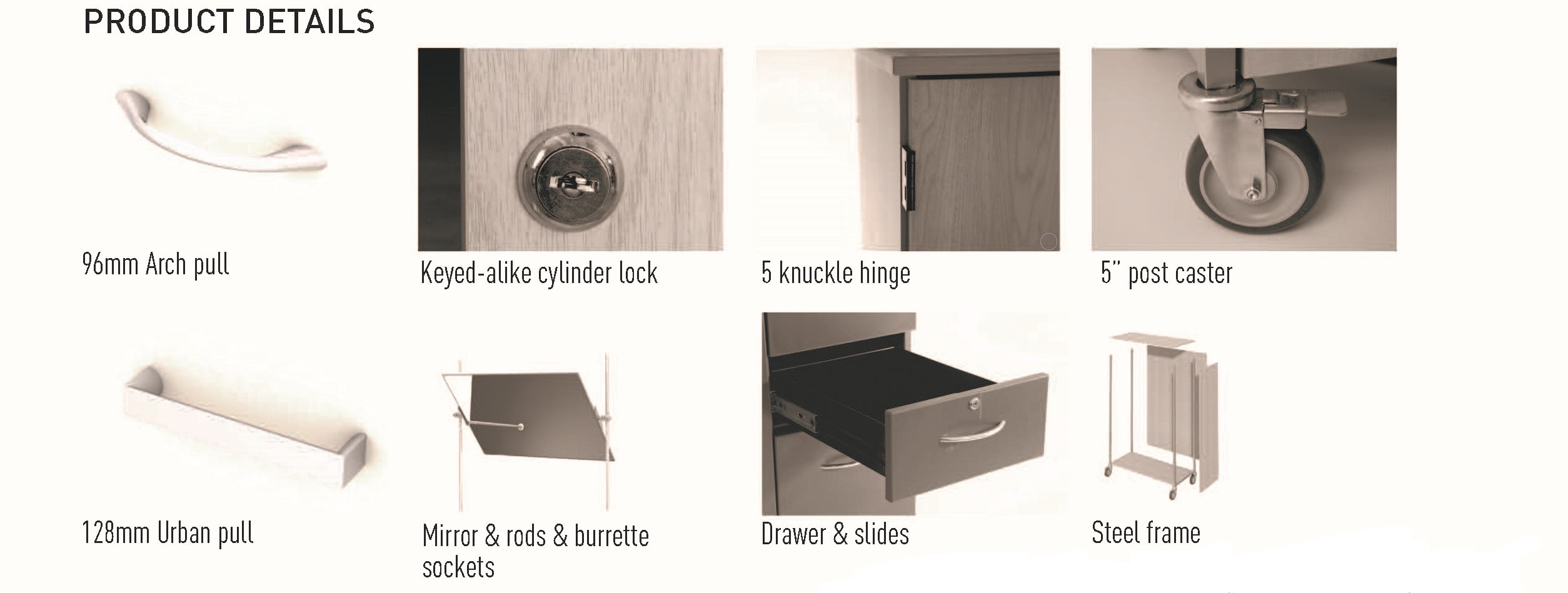 PRODUCT DETAILS

96mm Arch pull

Keyed-alike cylinder lock

5 knuckle hinge

5" post caster

128mm Urban pull

Mirror & rods & burrette sockets

Drawer & slides

Steel frame