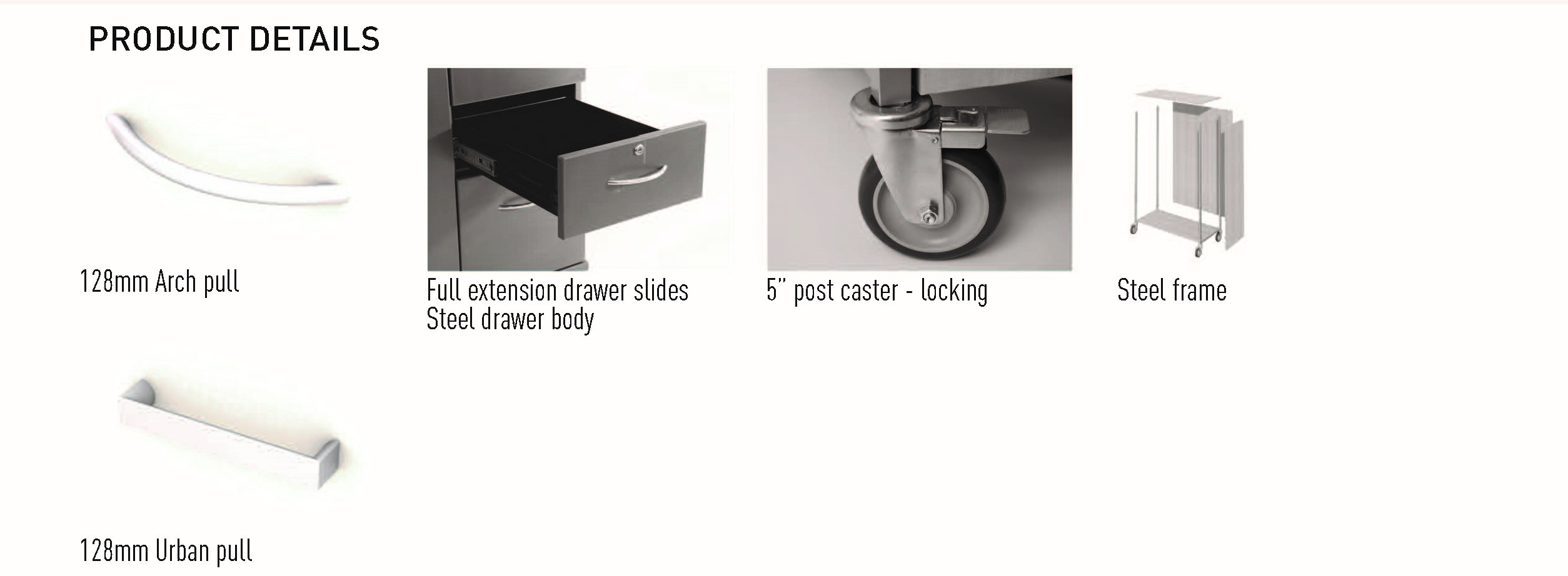 PRODUCT DETAILS

128mm Arch pull

Full extension drawer slides
Steel drawer body

5" post caster - locking

Steel frame

128mm Urban pull